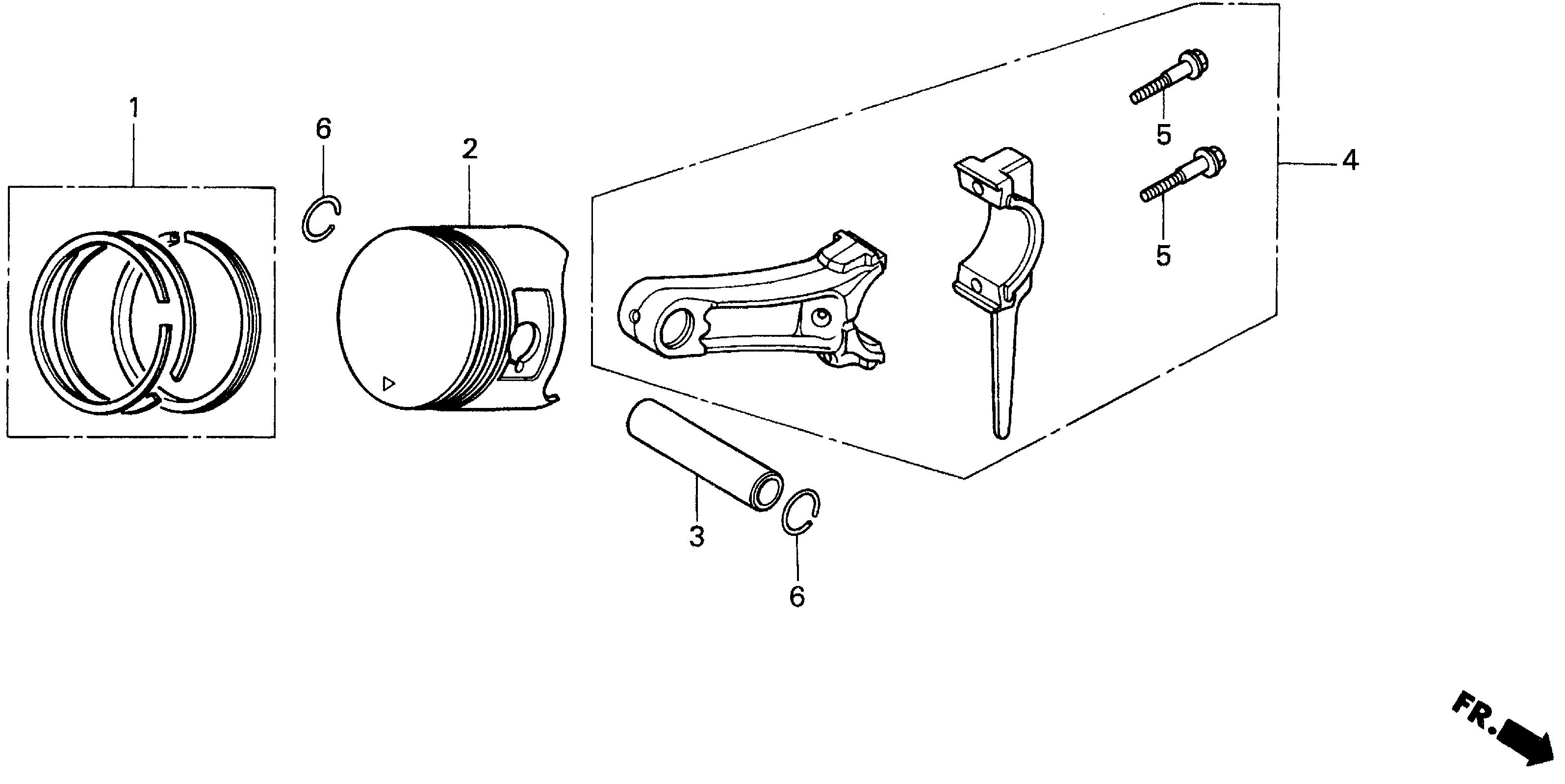 1
6
2
5
4
5
3
6
FR.